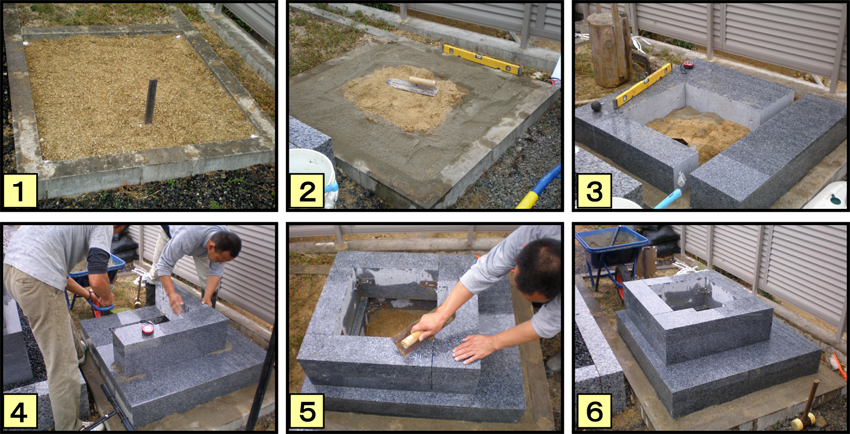 1
2
3
4
5
6